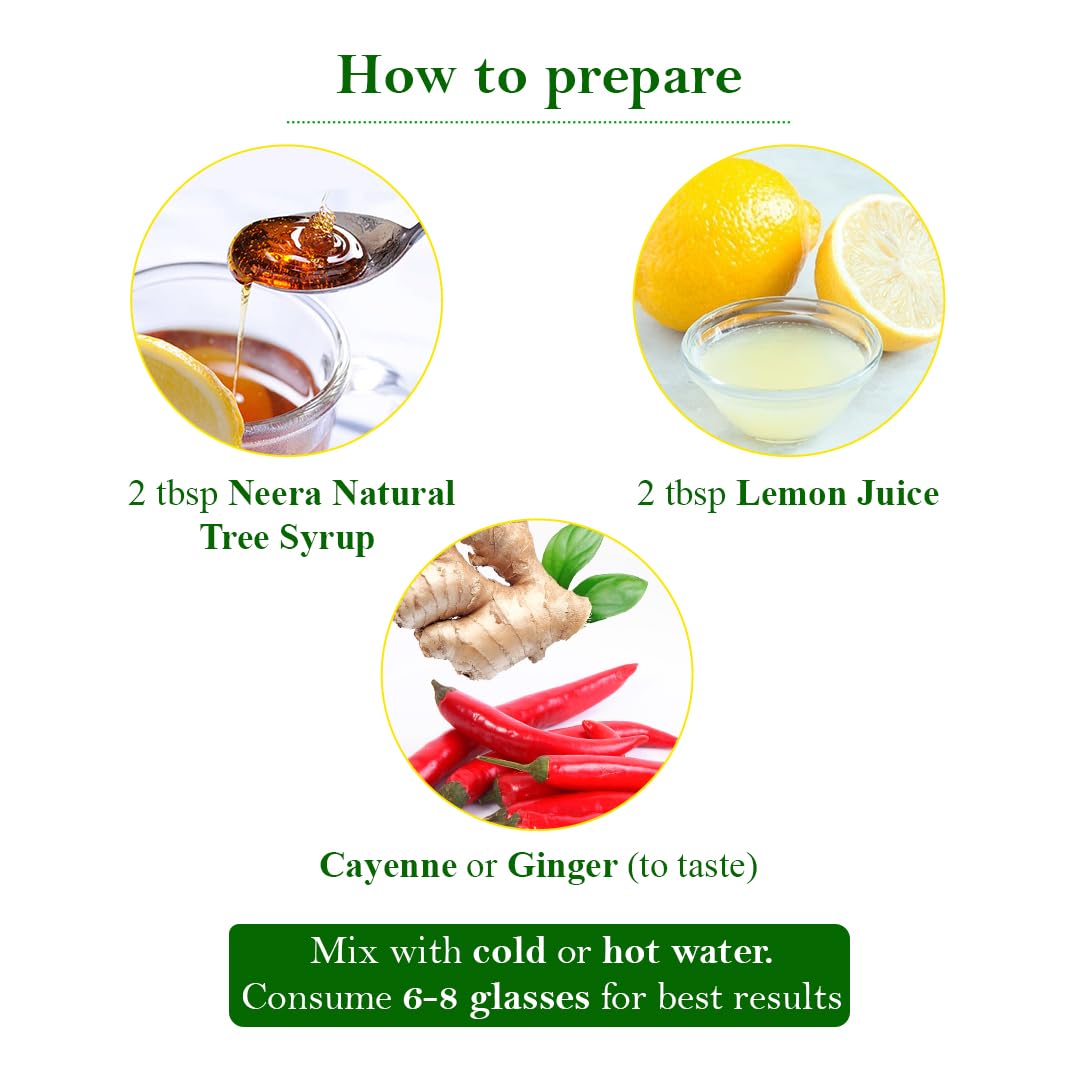 How to prepare

2 tbsp Neera Natural Tree Syrup

2 tbsp Lemon Juice

Cayenne or Ginger (to taste)

Mix with cold or hot water.
Consume 6-8 glasses for best results